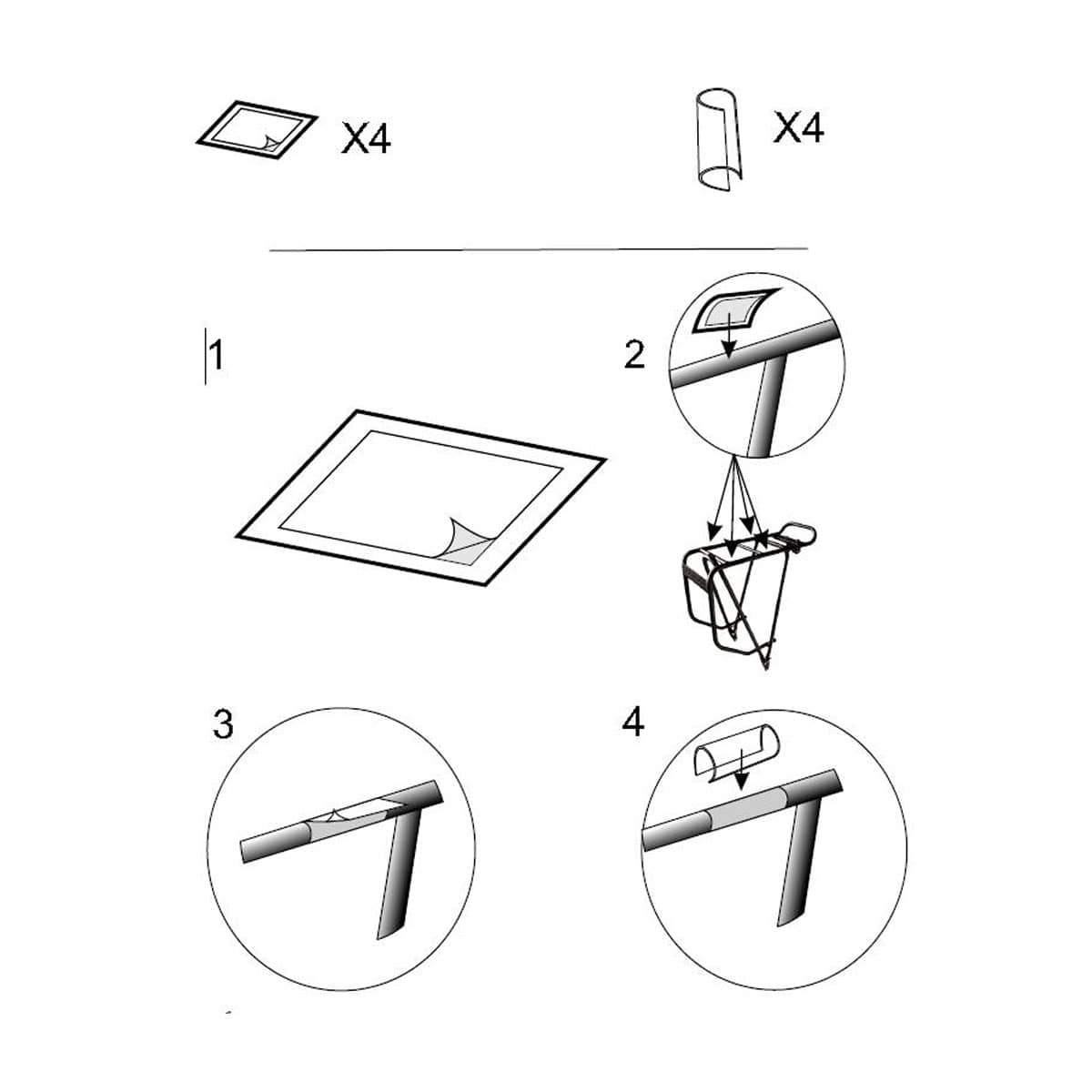 X4

X4

1

2

3

4