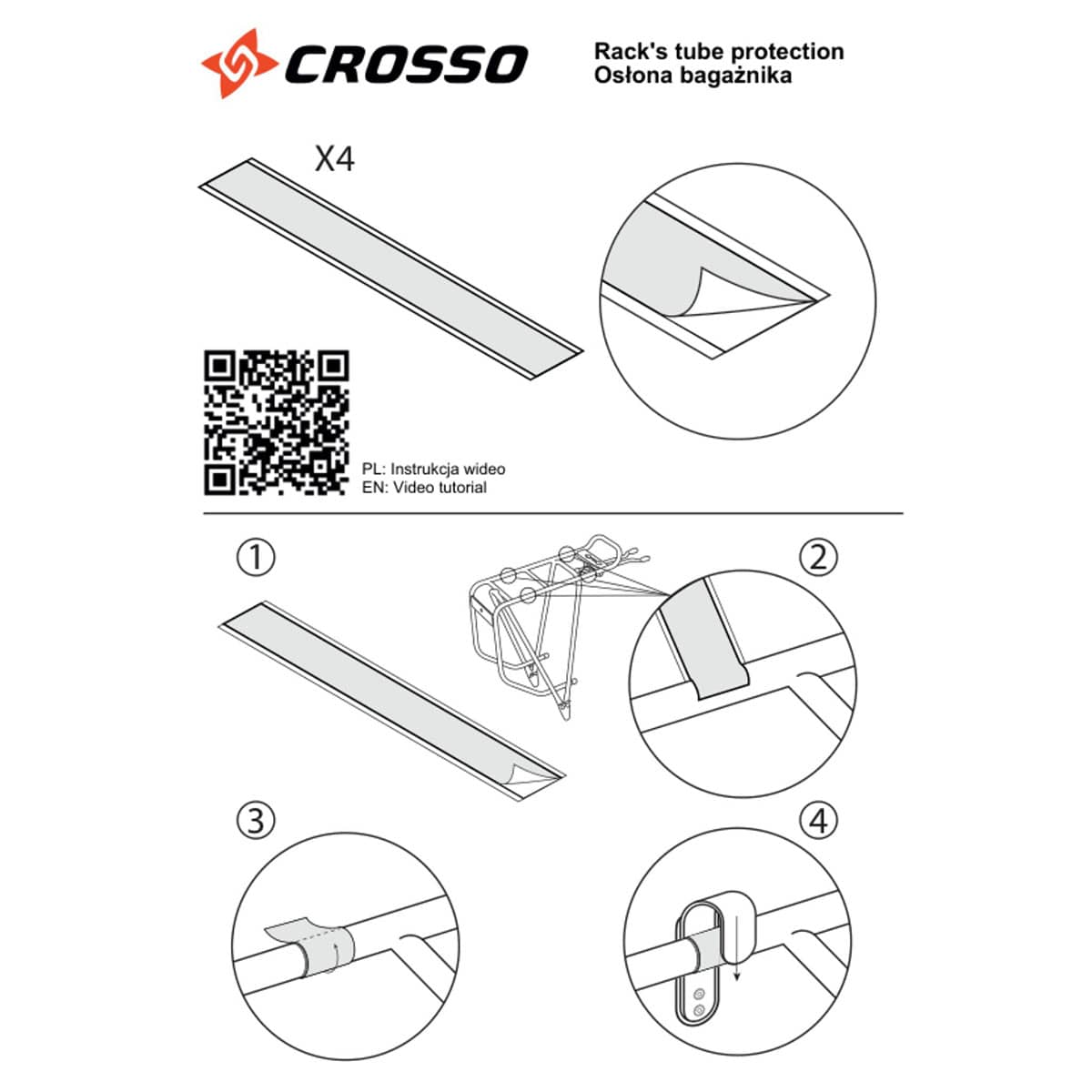 CROSSO

Rack's tube protection
Osłona bagażnika

X4

PL: Instrukcja wideo
EN: Video tutorial

①

②

③

④